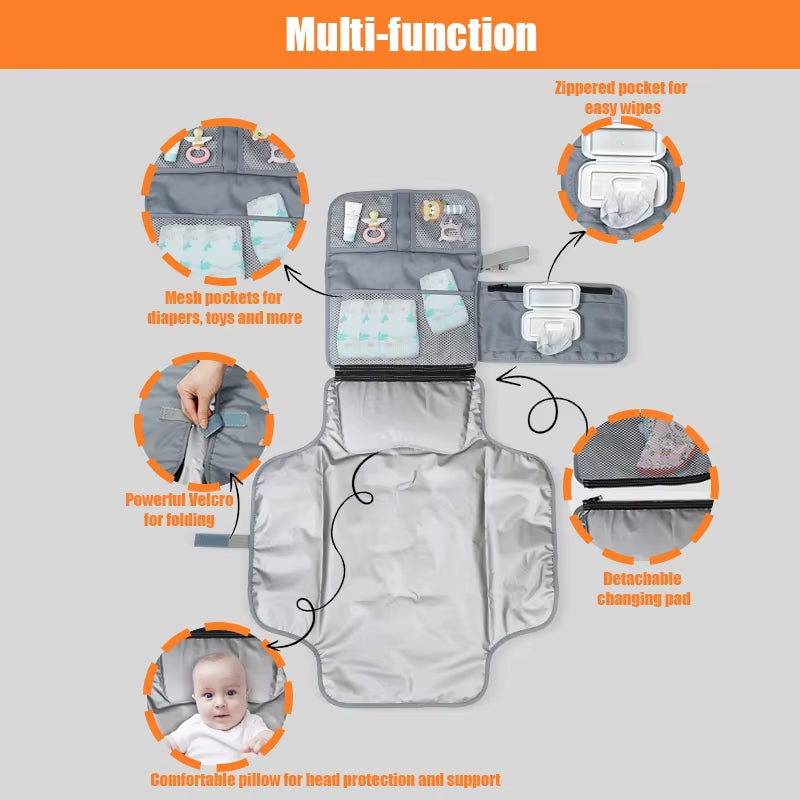 Multi-function

Zippered pocket for easy wipes

Mesh pockets for diapers, toys and more

Powerful Velcro for folding

Detachable changing pad

Comfortable pillow for head protection and support