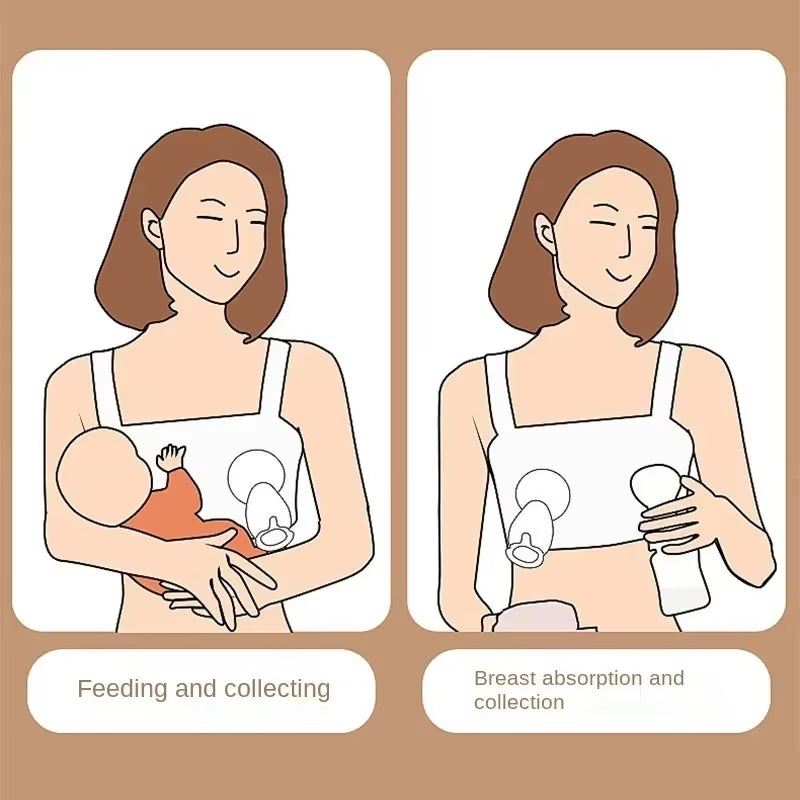 Feeding and collecting

Breast absorption and collection