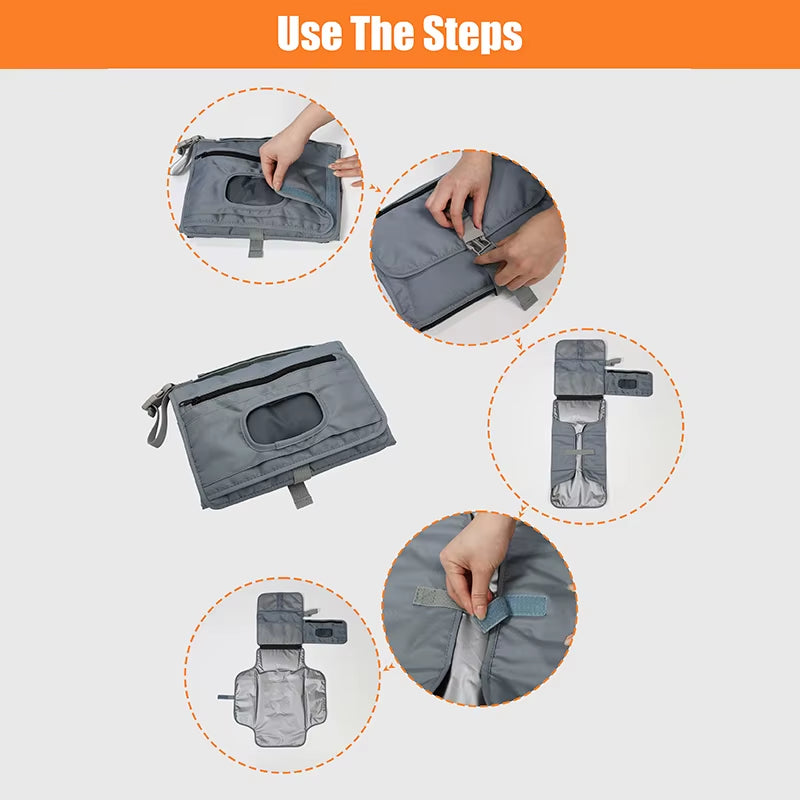 Use The Steps