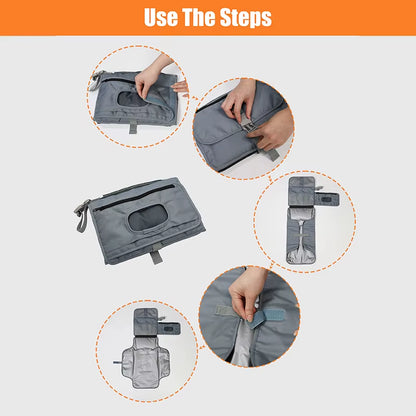 Use The Steps