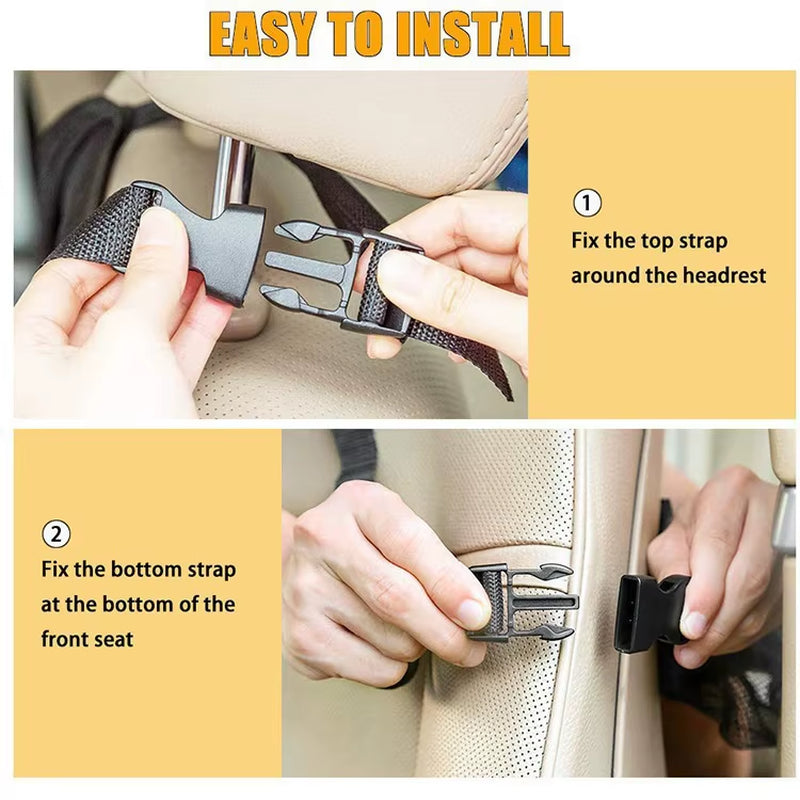 EASY TO INSTALL

① Fix the top strap around the headrest

② Fix the bottom strap at the bottom of the front seat