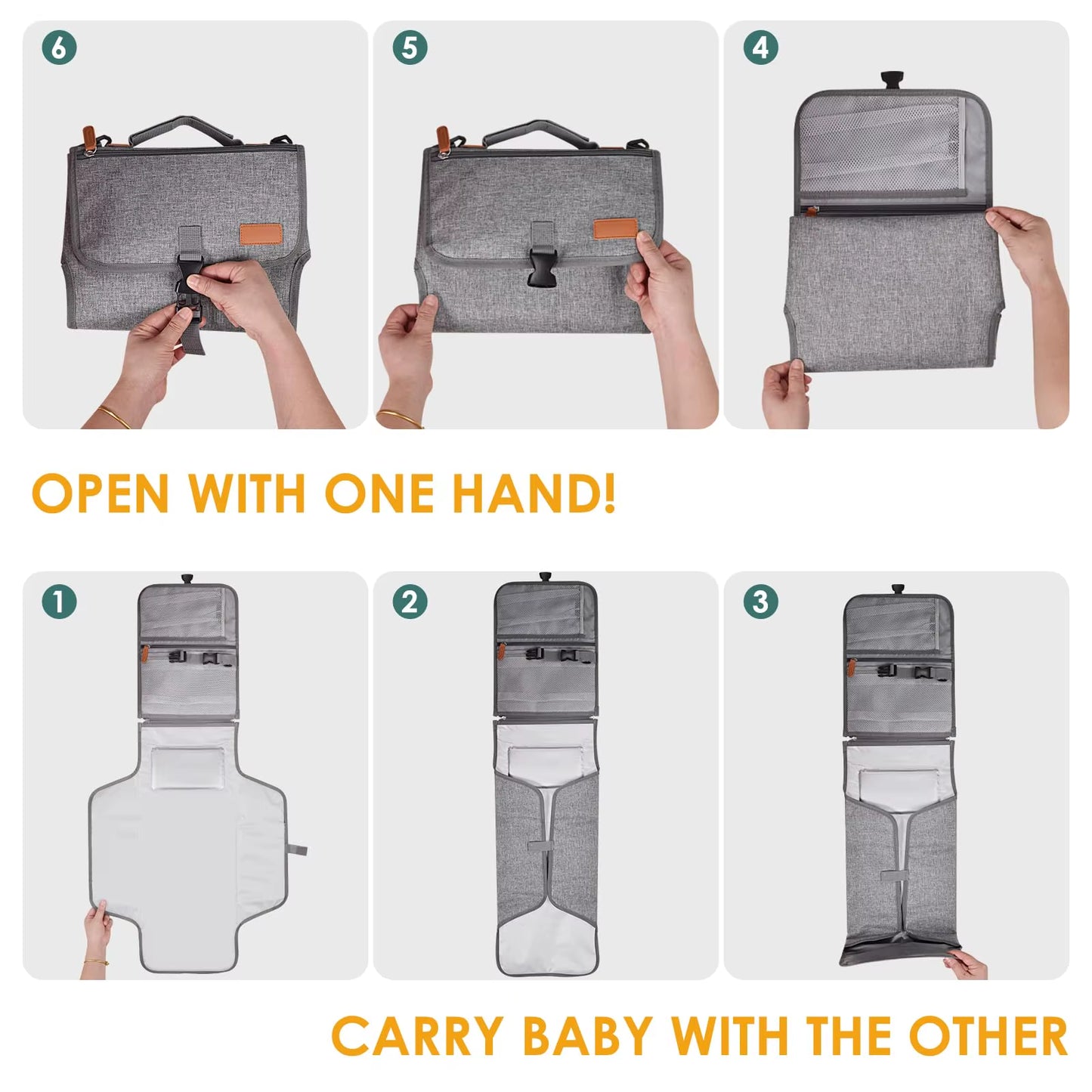 6

5

4

OPEN WITH ONE HAND!

1

2

3

CARRY BABY WITH THE OTHER