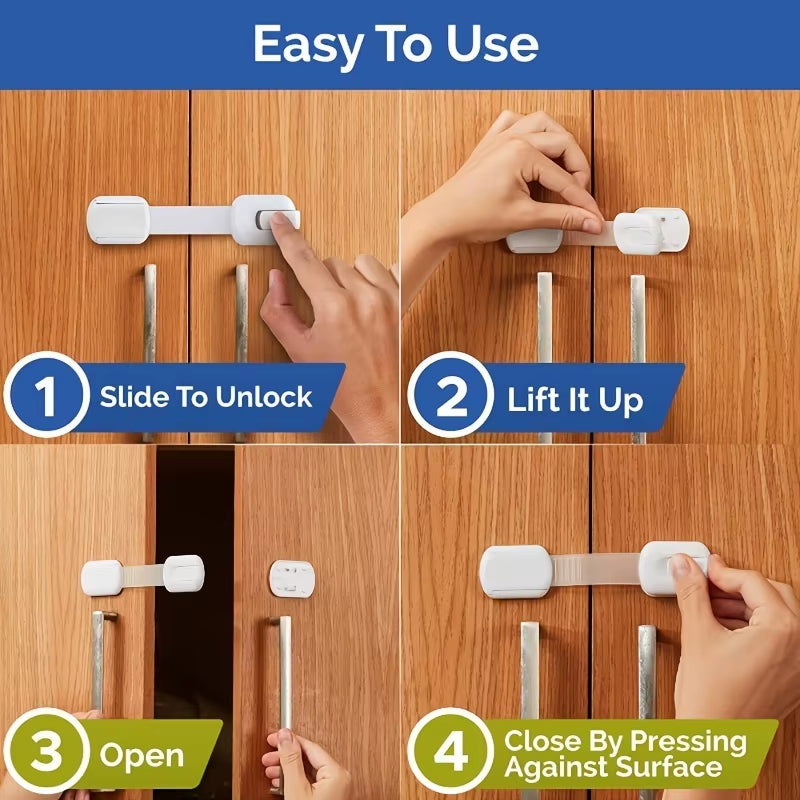 Easy To Use

1 Slide To Unlock

2 Lift It Up

3 Open

4 Close By Pressing Against Surface